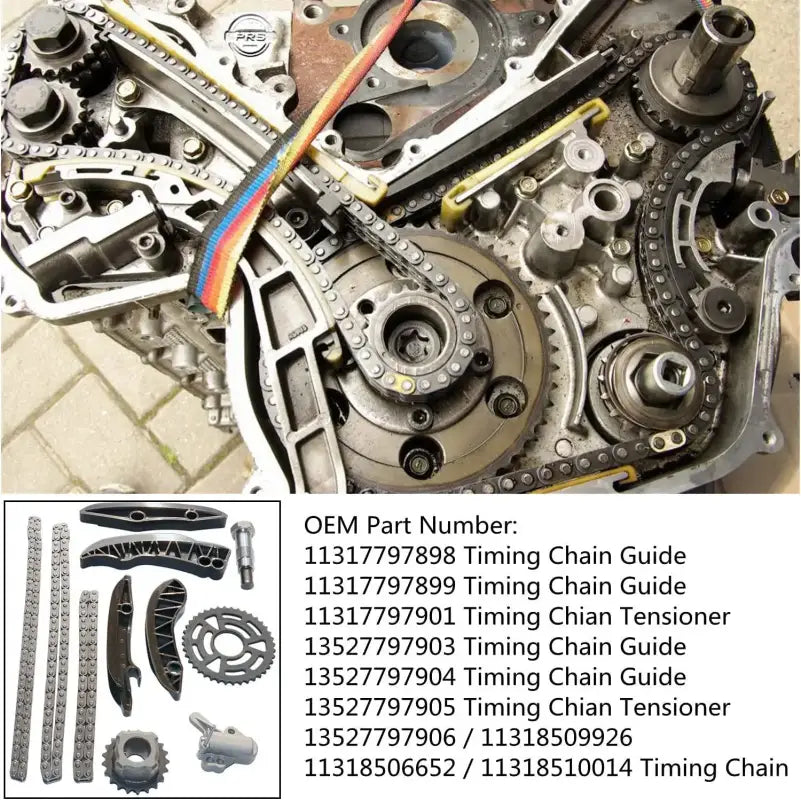 PRS

OEM Part Number:
11317797898 Timing Chain Guide
11317797899 Timing Chain Guide
11317797901 Timing Chian Tensioner
13527797903 Timing Chain Guide
13527797904 Timing Chain Guide
13527797905 Timing Chian Tensioner
13527797906 / 11318509926
11318506652 / 11318510014 Timing Chain