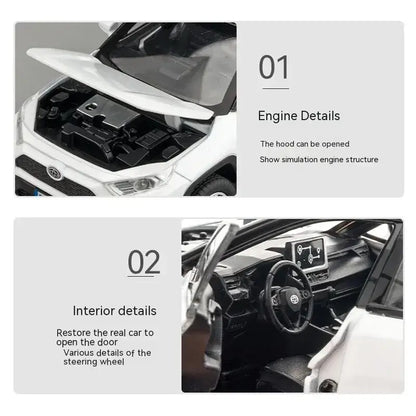 01

Engine Details

The hood can be opened

Show simulation engine structure

02

Interior details

Restore the real car to open the door

Various details of the steering wheel