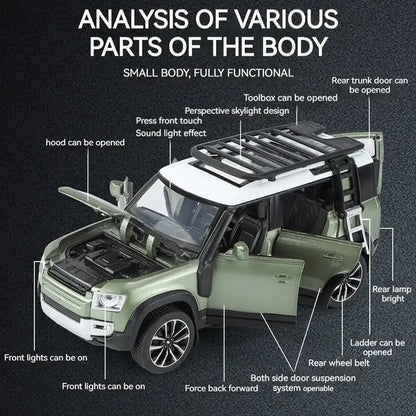 ANALYSIS OF VARIOUS PARTS OF THE BODY

SMALL BODY, FULLY FUNCTIONAL

Rear trunk door can be opened

Toolbox can be opened

Perspective skylight design

Press front touch
Sound light effect

hood can be opened

Rear lamp bright

Ladder can be opened

Rear wheel belt

Front lights can be on

Front lights can be on

Force back forward

Both side door suspension system openable