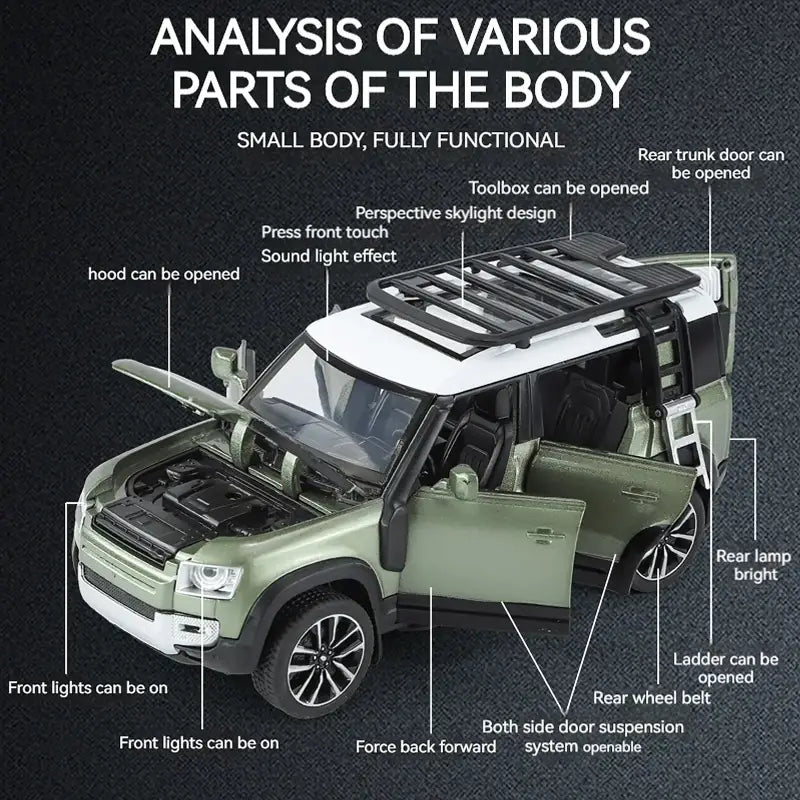 ANALYSIS OF VARIOUS PARTS OF THE BODY

SMALL BODY, FULLY FUNCTIONAL

Rear trunk door can be opened

Toolbox can be opened

Perspective skylight design

Press front touch

Sound light effect

hood can be opened

Rear lamp bright

Ladder can be opened

Rear wheel belt

Front lights can be on

Front lights can be on

Force back forward

Both side door suspension system openable